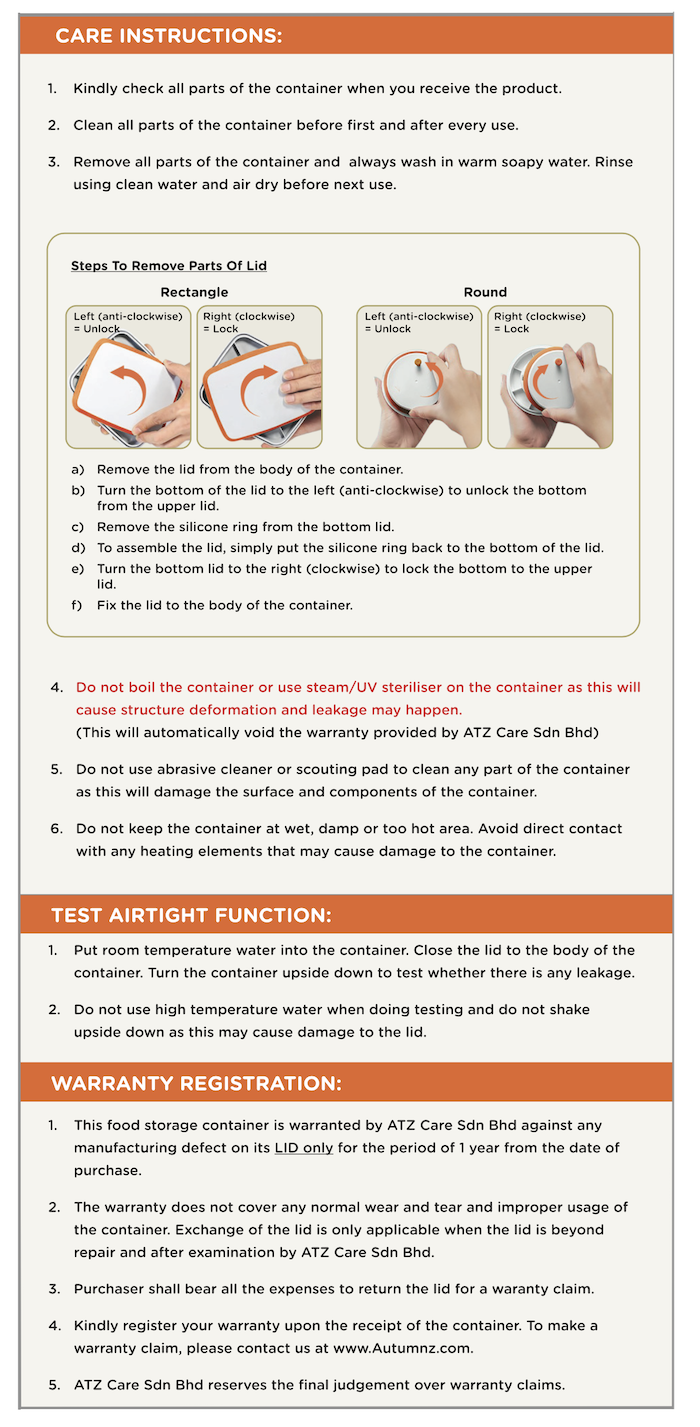 CARE INSTRUCTIONS:

1. Kindly check all parts of the container when you receive the product.

2. Clean all parts of the container before first and after every use.

3. Remove all parts of the container and always wash in warm soapy water. Rinse using clean water and air dry before next use.

Steps To Remove Parts Of Lid

Rectangle

Left (anti-clockwise) = Unlock

Right (clockwise) = Lock

Round

Left (anti-clockwise) = Unlock

Right (clockwise) = Lock

a) Remove the lid from the body of the container.
b) Turn the bottom of the lid to the left (anti-clockwise) to unlock the bottom from the upper lid.
c) Remove the silicone ring from the bottom lid.
d) To assemble the lid, simply put the silicone ring back to the bottom of the lid.
e) Turn the bottom lid to the right (clockwise) to lock the bottom to the upper lid.
f) Fix the lid to the body of the container.

4. Do not boil the container or use steam/UV steriliser on the container as this will cause structure deformation and leakage may happen. (This will automatically void the warranty provided by ATZ Care Sdn Bhd)

5. Do not use abrasive cleaner or scouting pad to clean any part of the container as this will damage the surface and components of the container.

6. Do not keep the container at wet, damp or too hot area. Avoid direct contact with any heating elements that may cause damage to the container.

TEST AIRTIGHT FUNCTION:

1. Put room temperature water into the container. Close the lid to the body of the container. Turn the container upside down to test whether there is any leakage.

2. Do not use high temperature water when doing testing and do not shake upside down as this may cause damage to the lid.

WARRANTY REGISTRATION:

1. This food storage container is warranted by ATZ Care Sdn Bhd against any manufacturing defect on its LID only for the period of 1 year from the date of purchase.

2. The warranty does not cover any normal wear and tear and improper usage of the container. Exchange of the lid is only applicable when the lid is beyond repair and after examination by ATZ Care Sdn Bhd.

3. Purchaser shall bear all the expenses to return the lid for a waranty claim.

4. Kindly register your warranty upon the receipt of the container. To make a warranty claim, please contact us at www.Autumnz.com.

5. ATZ Care Sdn Bhd reserves the final judgement over warranty claims.